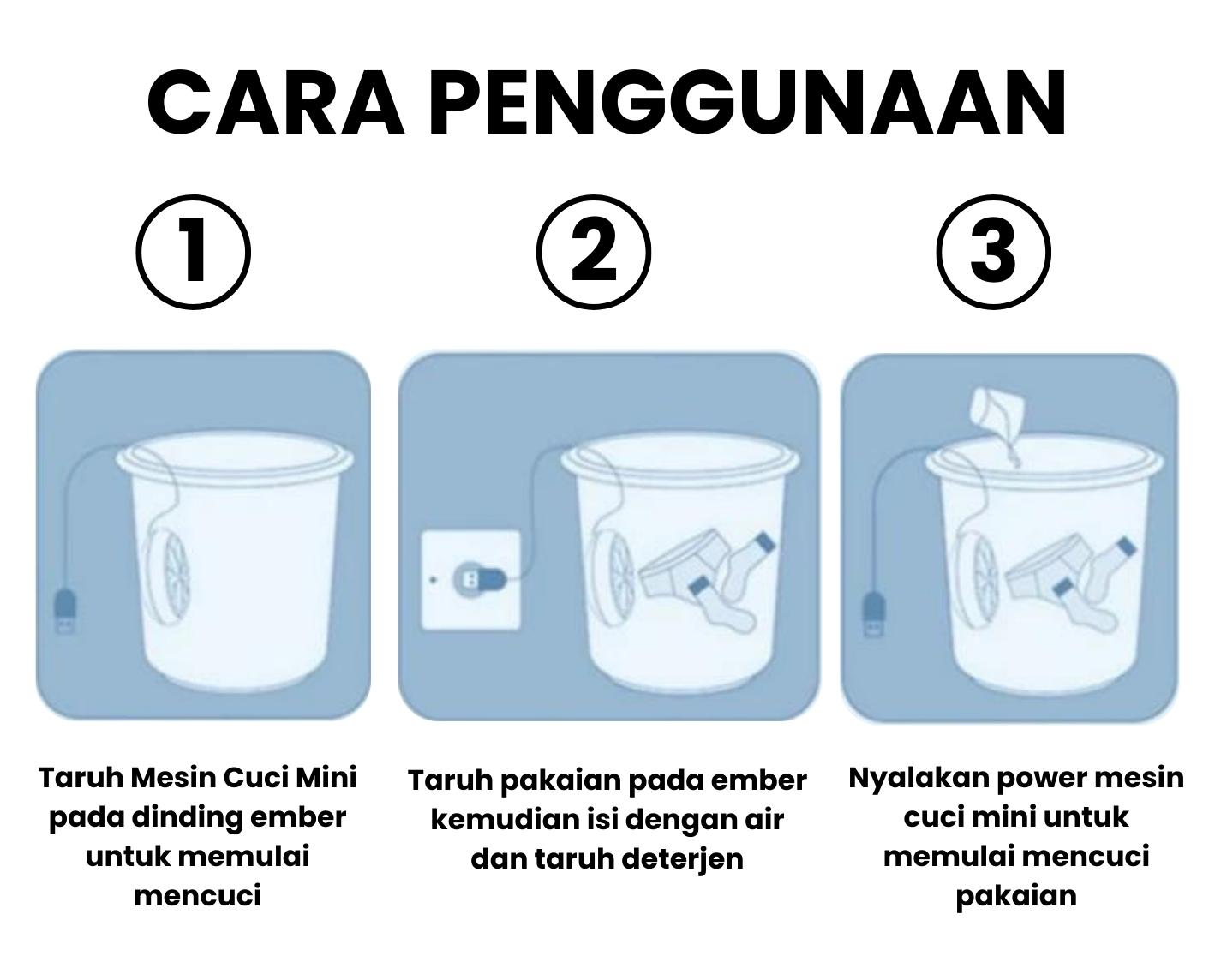 CARA PENGGUNAAN

1

Taruh Mesin Cuci Mini pada dinding ember untuk memulai mencuci

2

Taruh pakaian pada ember kemudian isi dengan air dan taruh deterjen

3

Nyalakan power mesin cuci mini untuk memulai mencuci pakaian