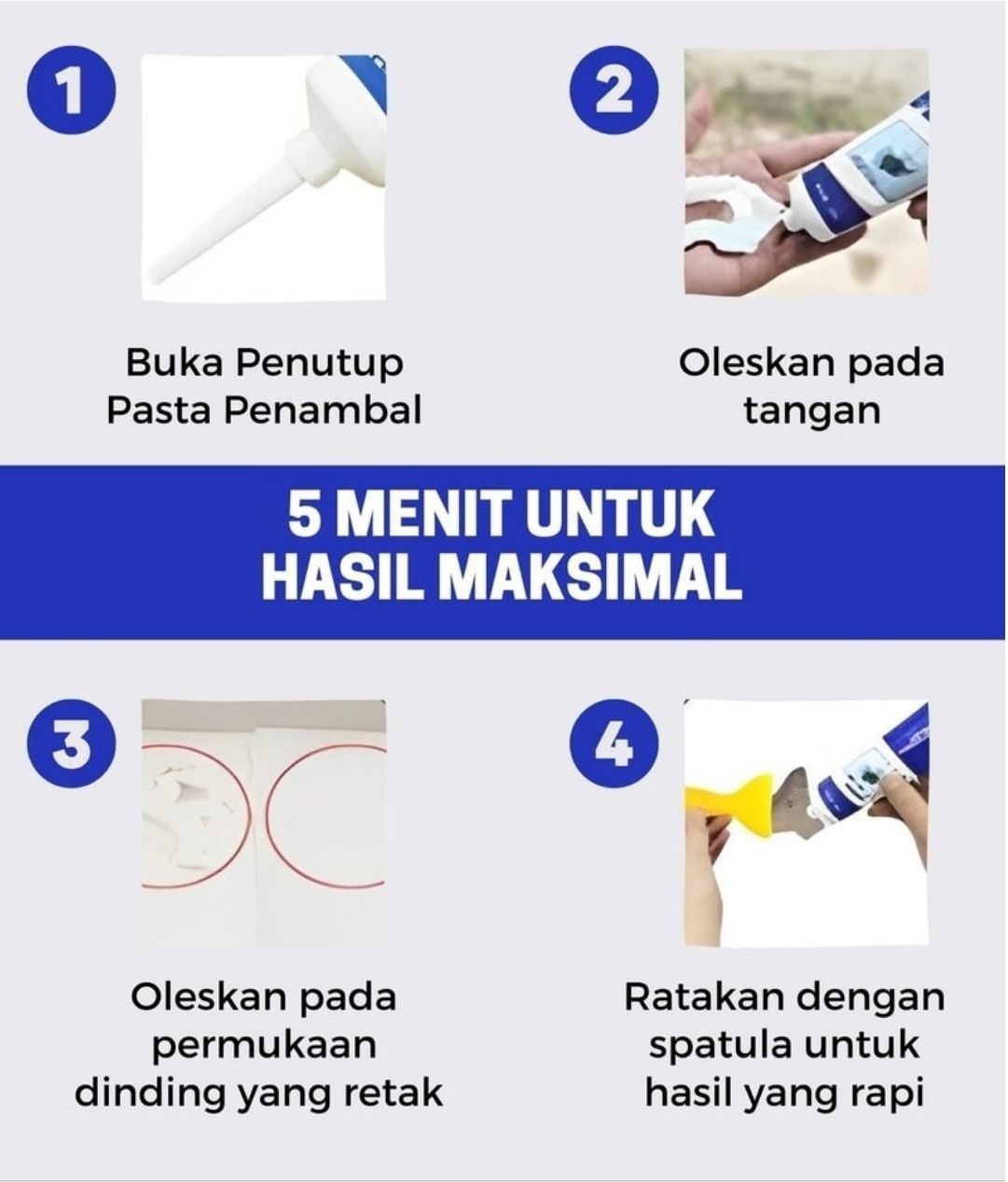 1

Buka Penutup Pasta Penambal

2

Oleskan pada tangan

5 MENIT UNTUK HASIL MAKSIMAL

3

Oleskan pada permukaan dinding yang retak

4

Ratakan dengan spatula untuk hasil yang rapi